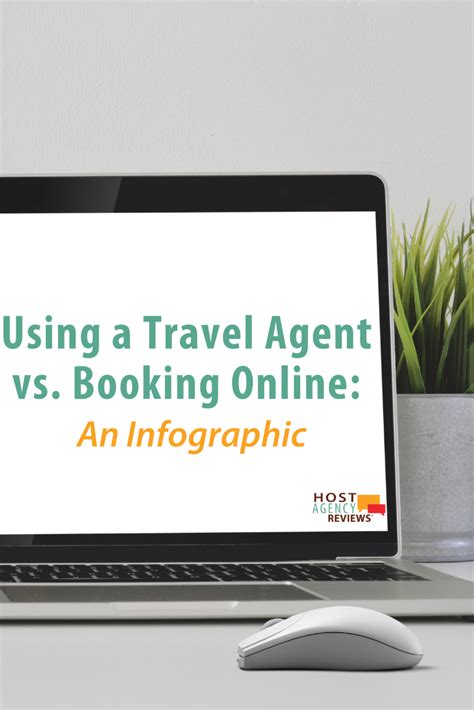 Using a Travel Agent vs. Booking Online:

An Infographic

HOST AGENCY REVIEWS