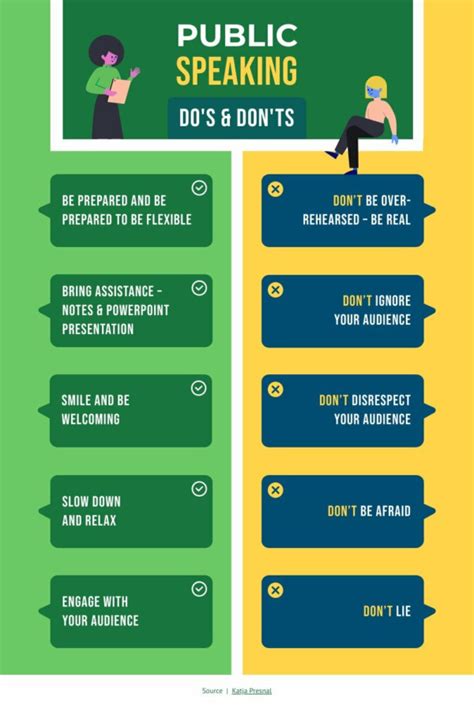 PUBLIC SPEAKING

DO'S & DON'TS

BE PREPARED AND BE PREPARED TO BE FLEXIBLE

BRING ASSISTANCE - NOTES & POWERPOINT PRESENTATION

SMILE AND BE WELCOMING

SLOW DOWN AND RELAX

ENGAGE WITH YOUR AUDIENCE

DON'T BE OVER-REHEARSED - BE REAL

DON'T IGNORE YOUR AUDIENCE

DON'T DISRESPECT YOUR AUDIENCE

DON'T BE AFRAID

DON'T LIE

Source | Katja Presnal